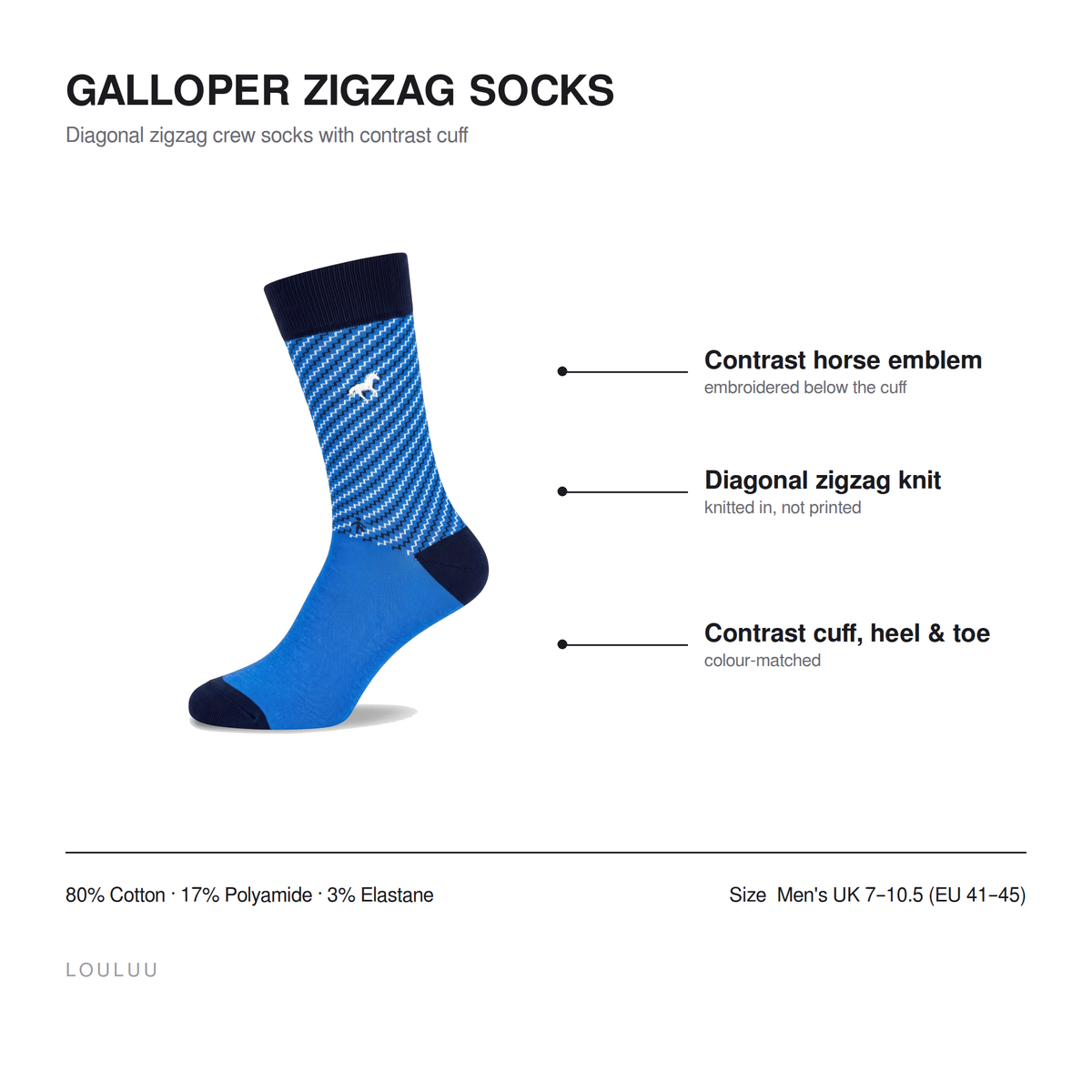 GALLOPER ZIGZAG SOCKS

Diagonal zigzag crew socks with contrast cuff

Contrast horse emblem
embroidered below the cuff

Diagonal zigzag knit
knitted in, not printed

Contrast cuff, heel & toe
colour-matched

80% Cotton · 17% Polyamide · 3% Elastane

Size Men's UK 7–10.5 (EU 41–45)

LOULUU