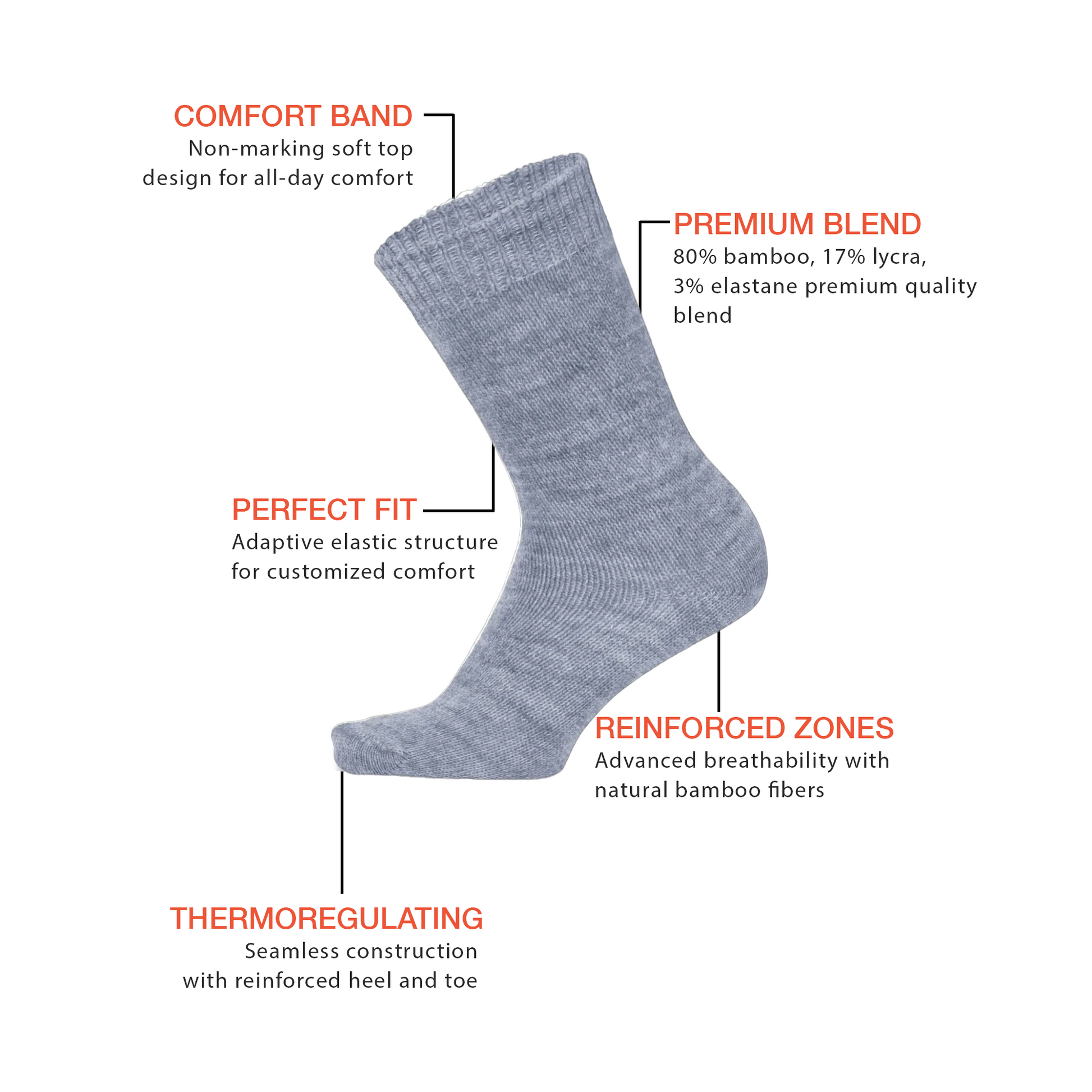 COMFORT BAND
Non-marking soft top design for all-day comfort

PREMIUM BLEND
80% bamboo, 17% lycra, 3% elastane premium quality blend

PERFECT FIT
Adaptive elastic structure for customized comfort

REINFORCED ZONES
Advanced breathability with natural bamboo fibers

THERMOREGULATING
Seamless construction with reinforced heel and toe