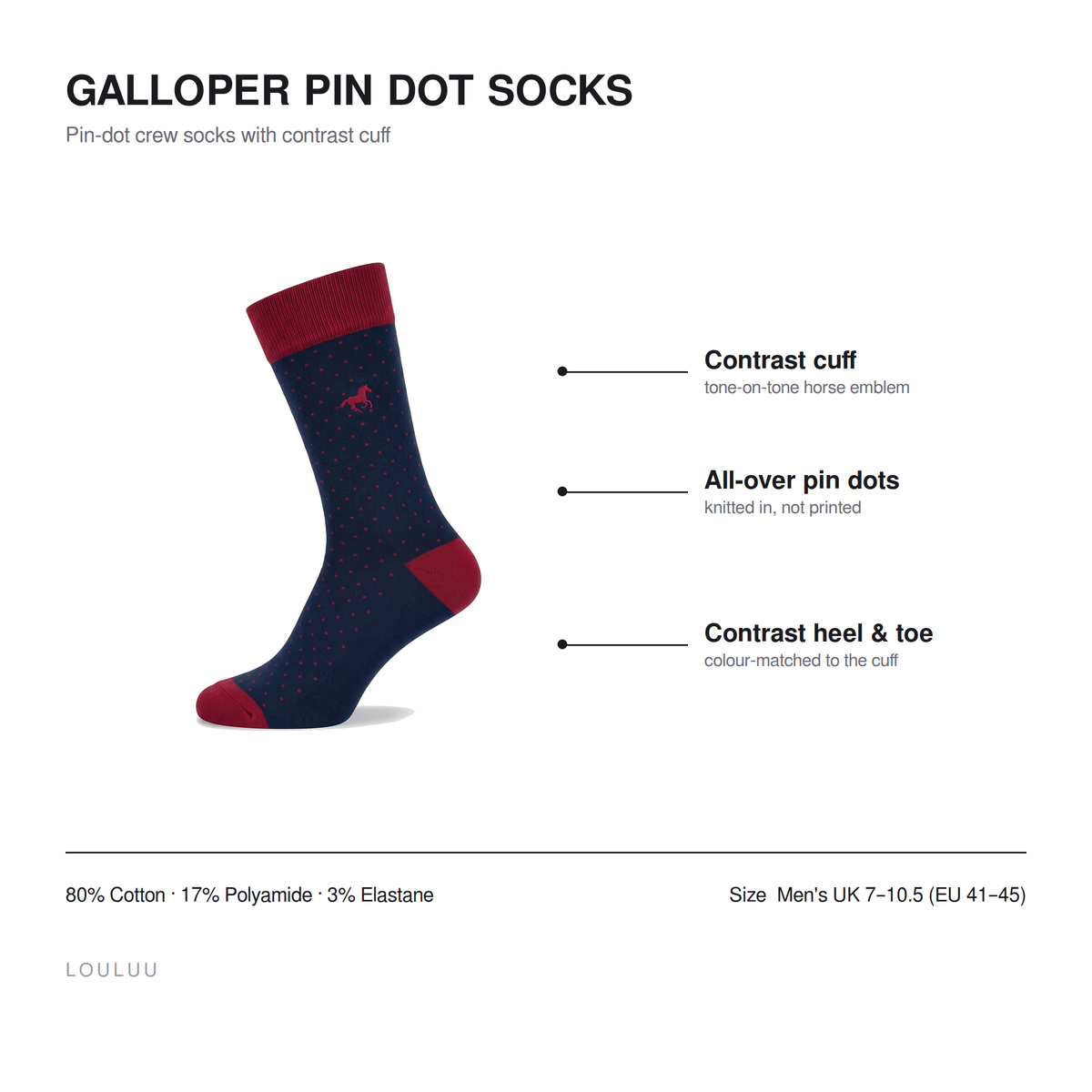 GALLOPER PIN DOT SOCKS

Pin-dot crew socks with contrast cuff

Contrast cuff
tone-on-tone horse emblem

All-over pin dots
knitted in, not printed

Contrast heel & toe
colour-matched to the cuff

80% Cotton · 17% Polyamide · 3% Elastane

Size Men's UK 7–10.5 (EU 41–45)

LOULUU